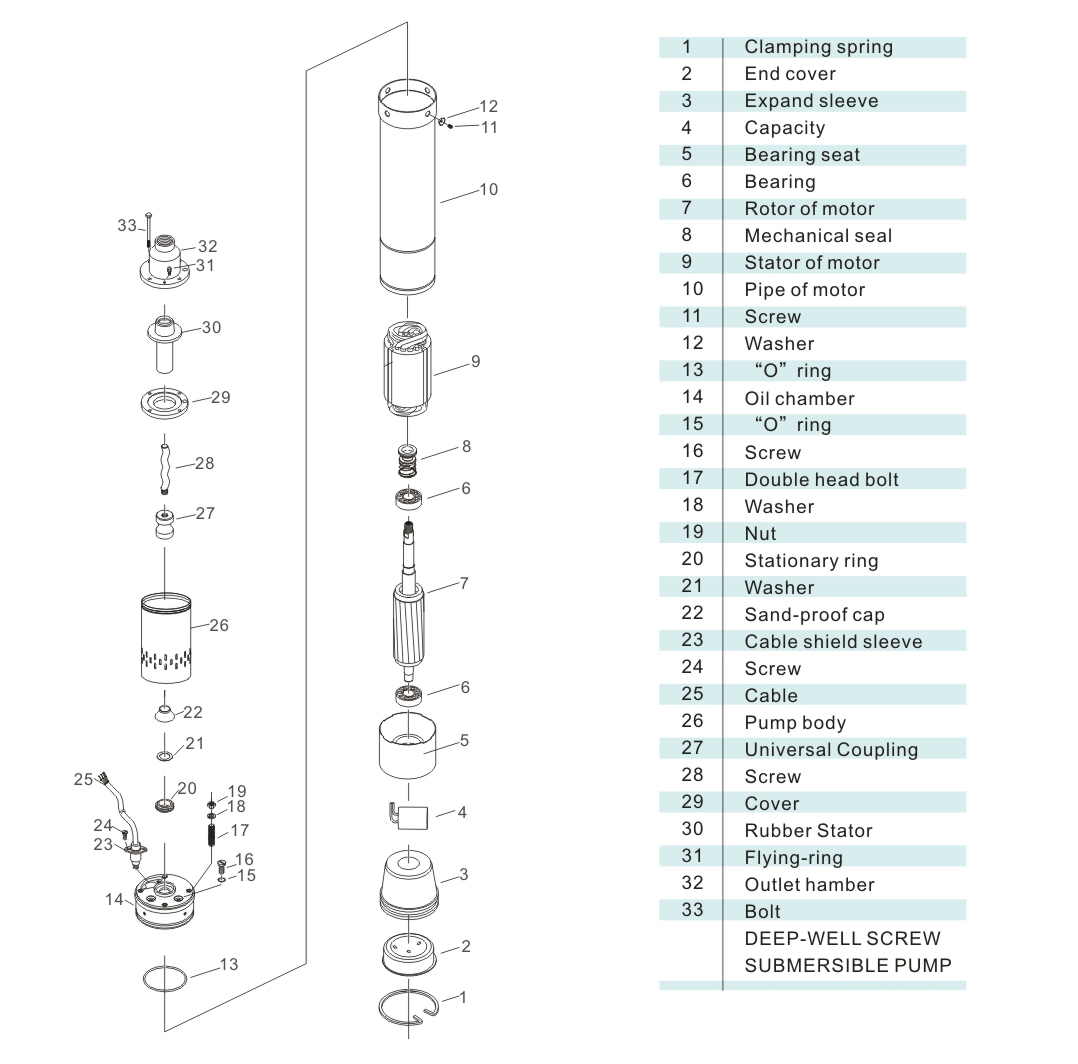 33
32
31
30
29
28
27
26
22
21
25
20
19
18
17
24
23
16
15
14
13
12
11
10
9
8
6
7
6
5
4
3
2
1

| 1 | Clamping spring |
|---|---|
| 2 | End cover |
| 3 | Expand sleeve |
| 4 | Capacity |
| 5 | Bearing seat |
| 6 | Bearing |
| 7 | Rotor of motor |
| 8 | Mechanical seal |
| 9 | Stator of motor |
| 10 | Pipe of motor |
| 11 | Screw |
| 12 | Washer |
| 13 | “O” ring |
| 14 | Oil chamber |
| 15 | “O” ring |
| 16 | Screw |
| 17 | Double head bolt |
| 18 | Washer |
| 19 | Nut |
| 20 | Stationary ring |
| 21 | Washer |
| 22 | Sand-proof cap |
| 23 | Cable shield sleeve |
| 24 | Screw |
| 25 | Cable |
| 26 | Pump body |
| 27 | Universal Coupling |
| 28 | Screw |
| 29 | Cover |
| 30 | Rubber Stator |
| 31 | Flying-ring |
| 32 | Outlet hamber |
| 33 | Bolt |
| | DEEP-WELL SCREW SUBMERSIBLE PUMP |